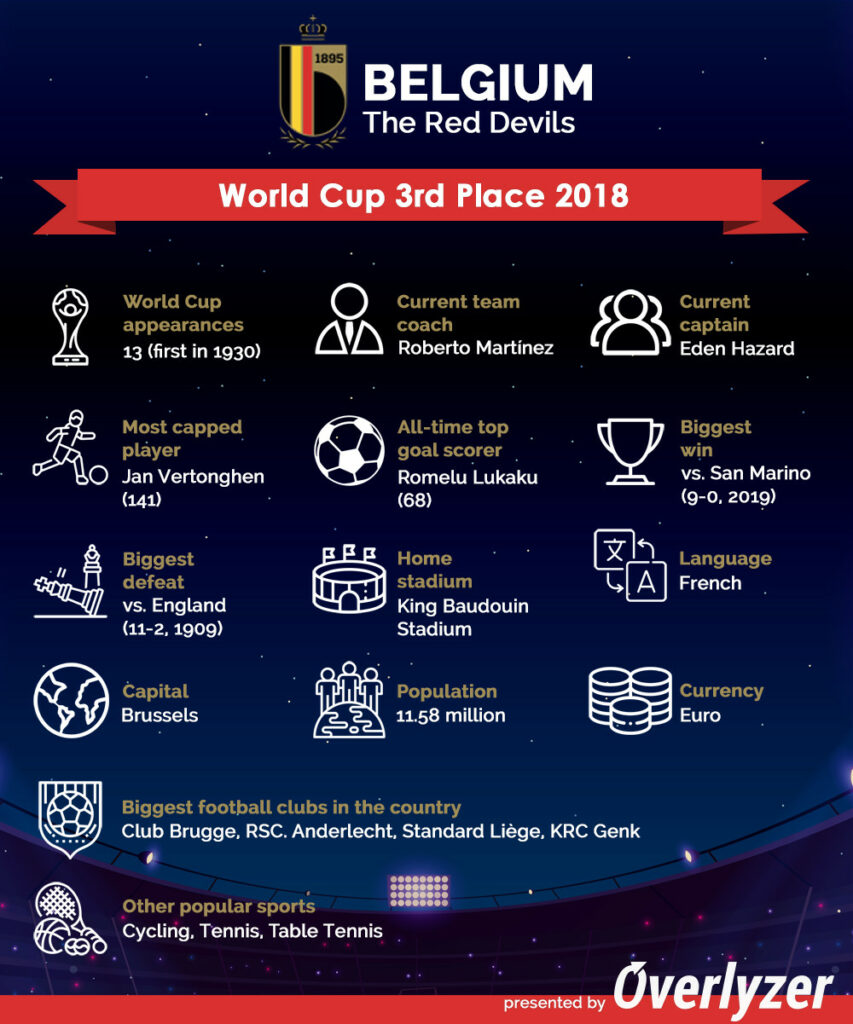 1895

BELGIUM
The Red Devils

World Cup 3rd Place 2018

World Cup appearances
13 (first in 1930)

Current team coach
Roberto Martínez

Current captain
Eden Hazard

Most capped player
Jan Vertonghen (141)

All-time top goal scorer
Romelu Lukaku (68)

Biggest win
vs. San Marino (9-0, 2019)

Biggest defeat
vs. England (11-2, 1909)

Home stadium
King Baudouin Stadium

文 A

Language
French

Capital
Brussels

Population
11.58 million

Currency
Euro

Biggest football clubs in the country
Club Brugge, RSC. Anderlecht, Standard Liège, KRC Genk

Other popular sports
Cycling, Tennis, Table Tennis

presented by Overlyzer